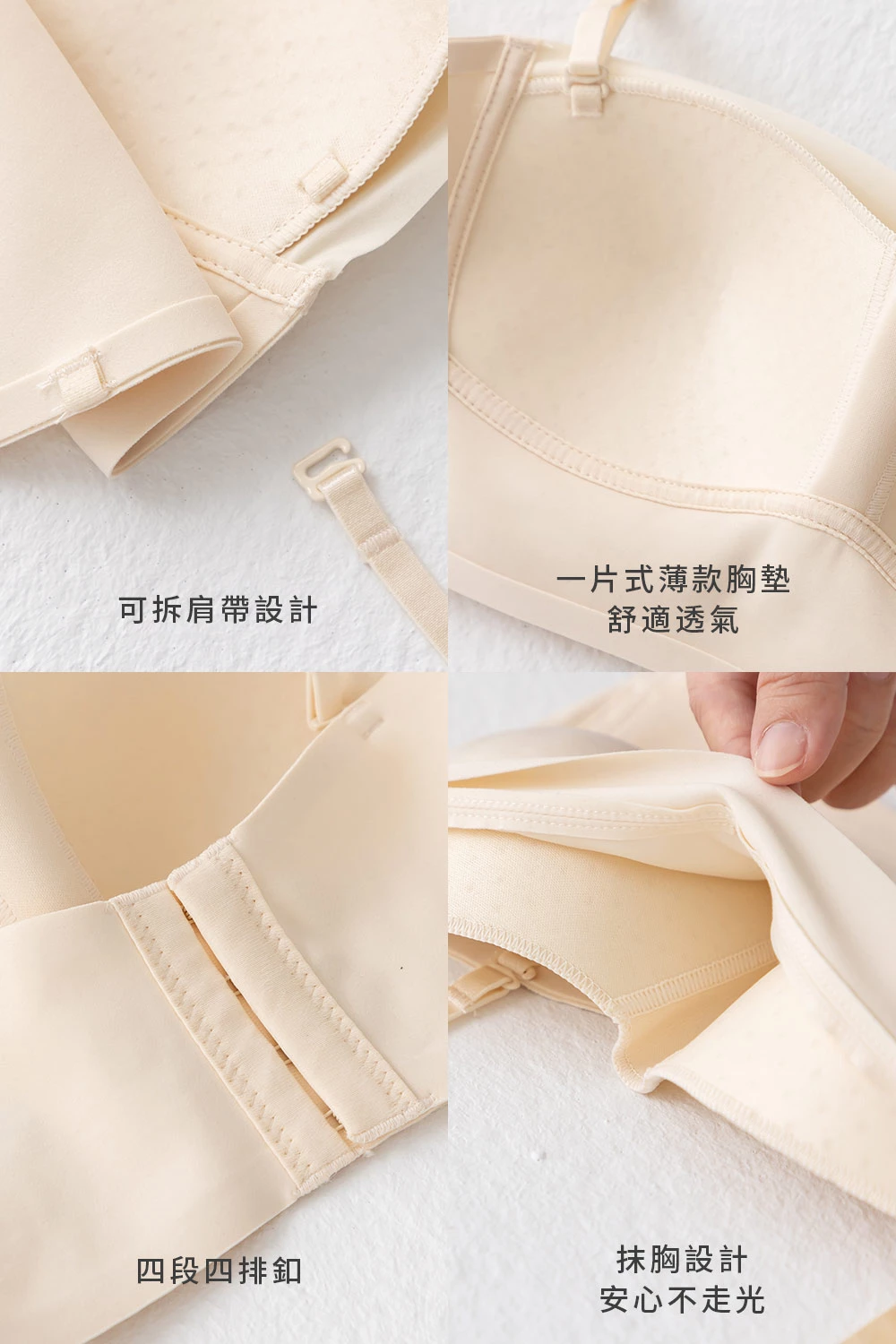 可拆肩帶設計

一片式薄款胸墊
舒適透氣

四段四排釦

抹胸設計
安心不走光